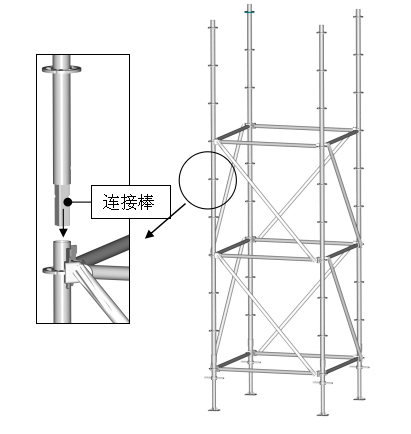 连接棒